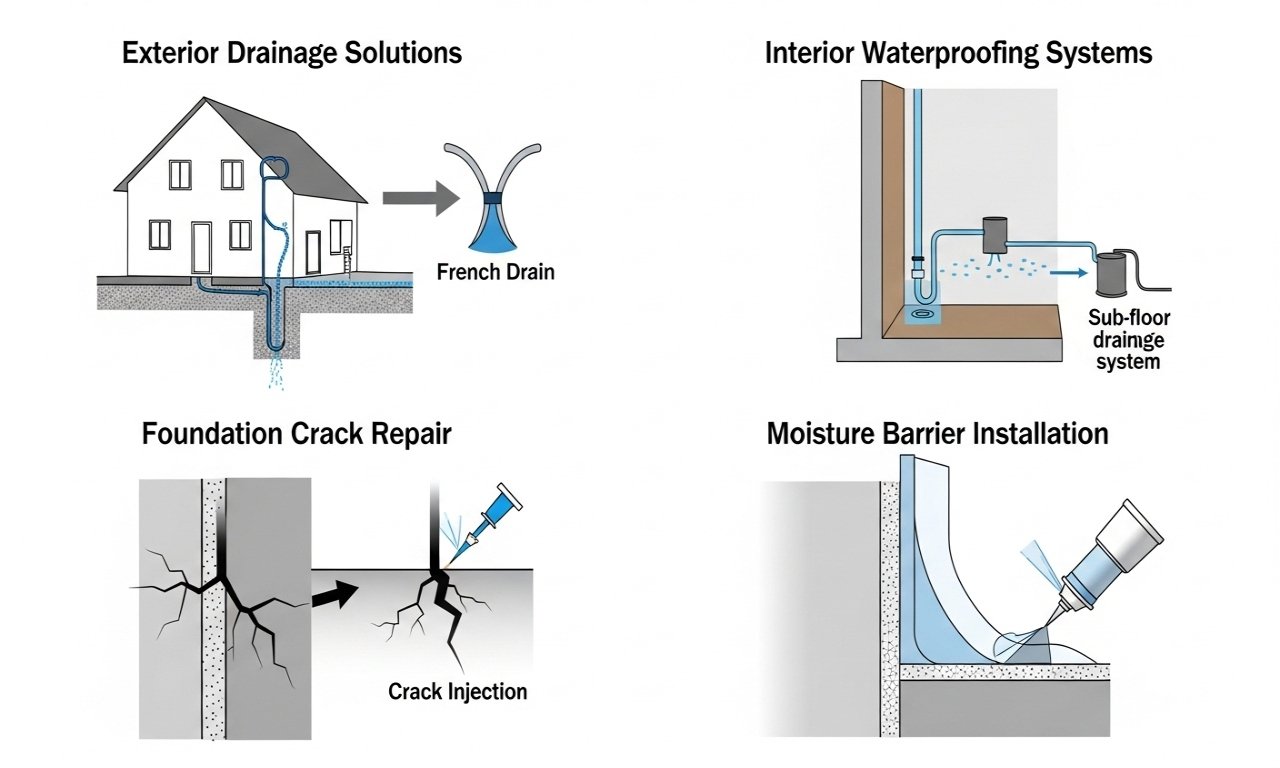 Exterior Drainage Solutions

French Drain

Interior Waterproofing Systems

Sub-floor draimge system

Foundation Crack Repair

Crack Injection

Moisture Barrier Installation